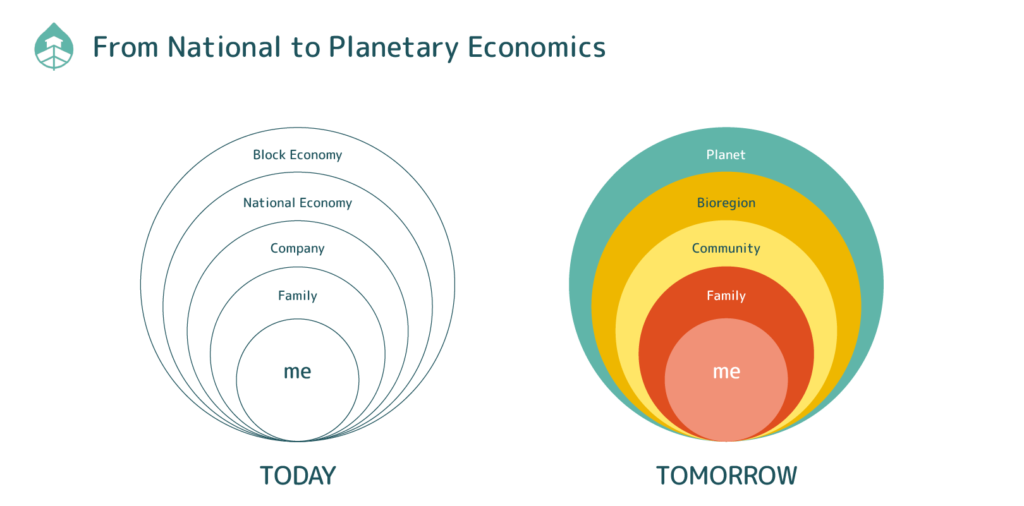 From National to Planetary Economics

Block Economy
National Economy
Company
Family
me

TODAY

Planet
Bioregion
Community
Family
me

TOMORROW